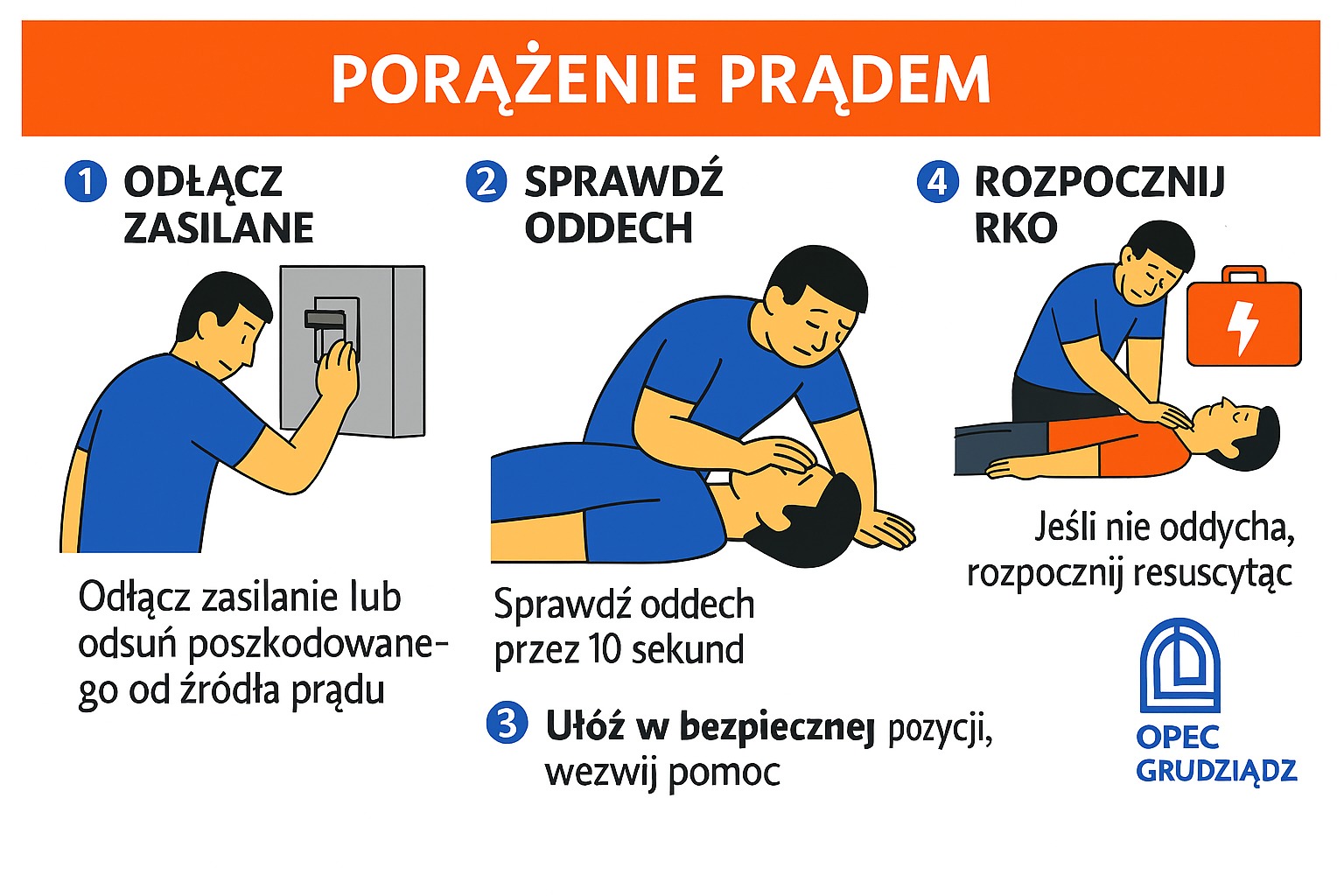 PORAŻENIE PRĄDEM

1 ODŁĄCZ ZASILANE

Odłącz zasilanie lub odsuń poszkodowanego od źródła prądu

2 SPRAWDŹ ODDECH

Sprawdź oddech przez 10 sekund

3 Ułóż w bezpiecznej pozycji, wezwij pomoc

4 ROZPOCZNIJ RKO

Jeśli nie oddycha, rozpocznij resuscytąc

OPEC GRUDZIĄDZ